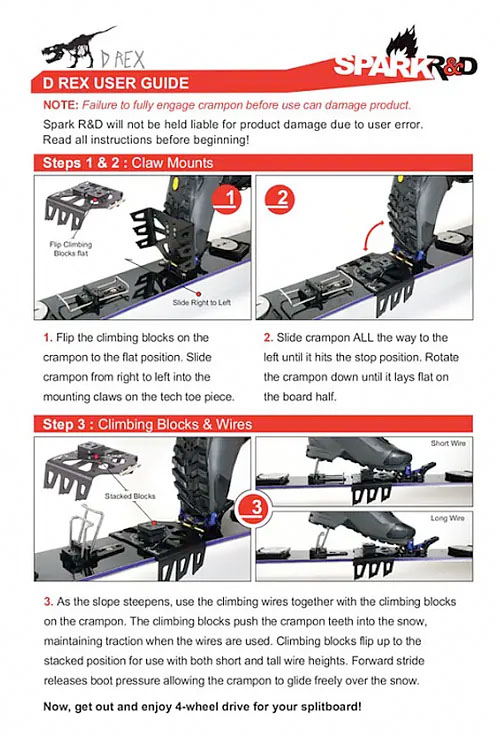 D REX

SPARK R&D

D REX USER GUIDE

NOTE: Failure to fully engage crampon before use can damage product.

Spark R&D will not be held liable for product damage due to user error. Read all instructions before beginning!

Steps 1 & 2 : Claw Mounts

1

Flip Climbing Blocks flat

Slide Right to Left

2

1. Flip the climbing blocks on the crampon to the flat position. Slide crampon from right to left into the mounting claws on the tech toe piece.

2. Slide crampon ALL the way to the left until it hits the stop position. Rotate the crampon down until it lays flat on the board half.

Step 3 : Climbing Blocks & Wires

Stacked Blocks

3

Short Wire

Long Wire

3. As the slope steepens, use the climbing wires together with the climbing blocks on the crampon. The climbing blocks push the crampon teeth into the snow, maintaining traction when the wires are used. Climbing blocks flip up to the stacked position for use with both short and tall wire heights. Forward stride releases boot pressure allowing the crampon to glide freely over the snow.

Now, get out and enjoy 4-wheel drive for your splitboard!